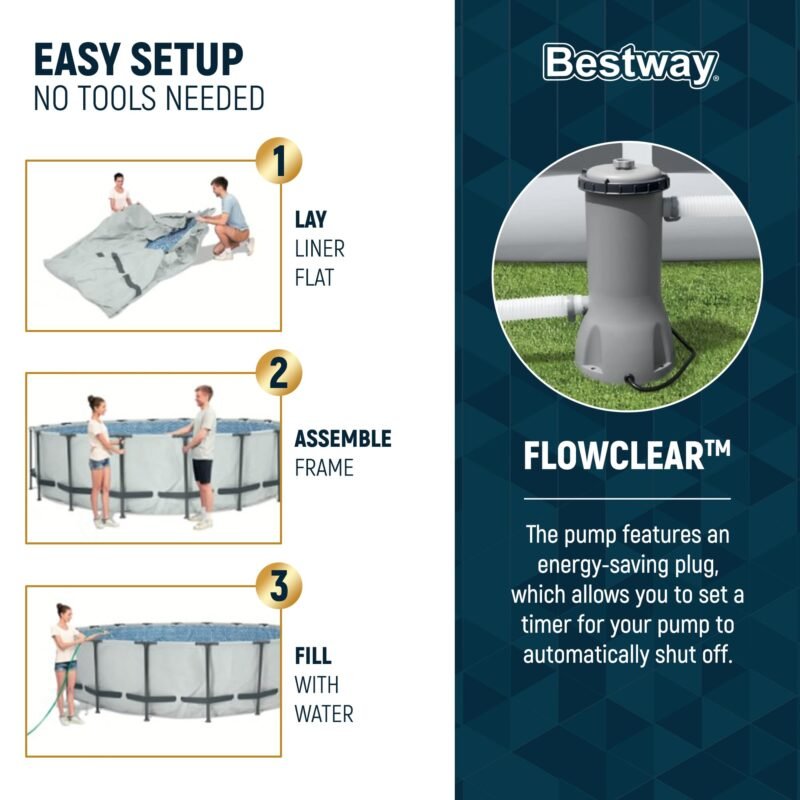 EASY SETUP
NO TOOLS NEEDED

1
LAY
LINER
FLAT

2
ASSEMBLE
FRAME

3
FILL
WITH
WATER

Bestway

FLOWCLEAR™

The pump features an energy-saving plug, which allows you to set a timer for your pump to automatically shut off.