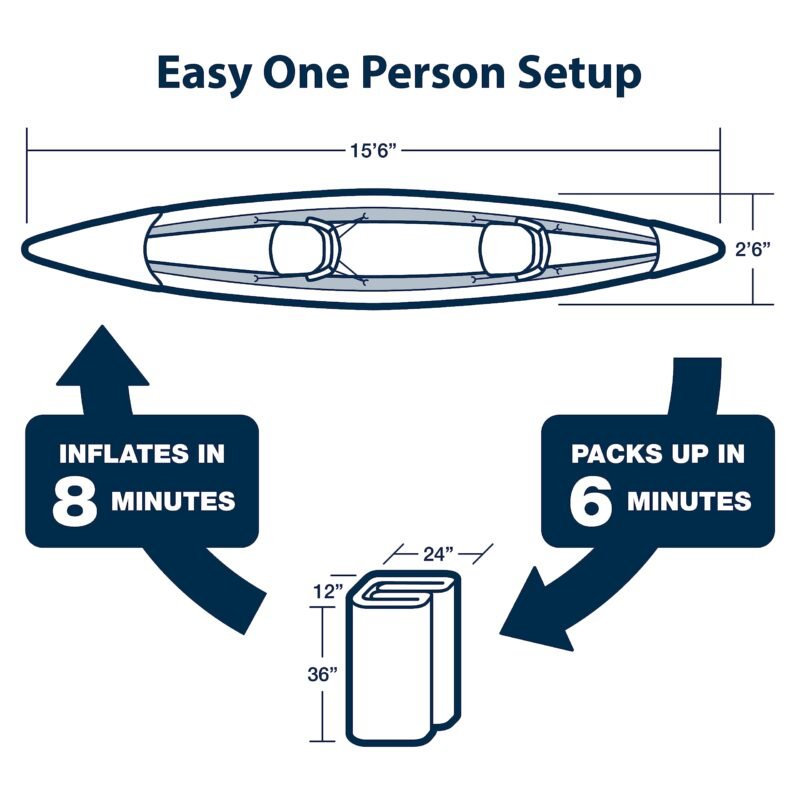 Easy One Person Setup

15'6"

2'6"

INFLATES IN
8 MINUTES

PACKS UP IN
6 MINUTES

24"

12"

36"