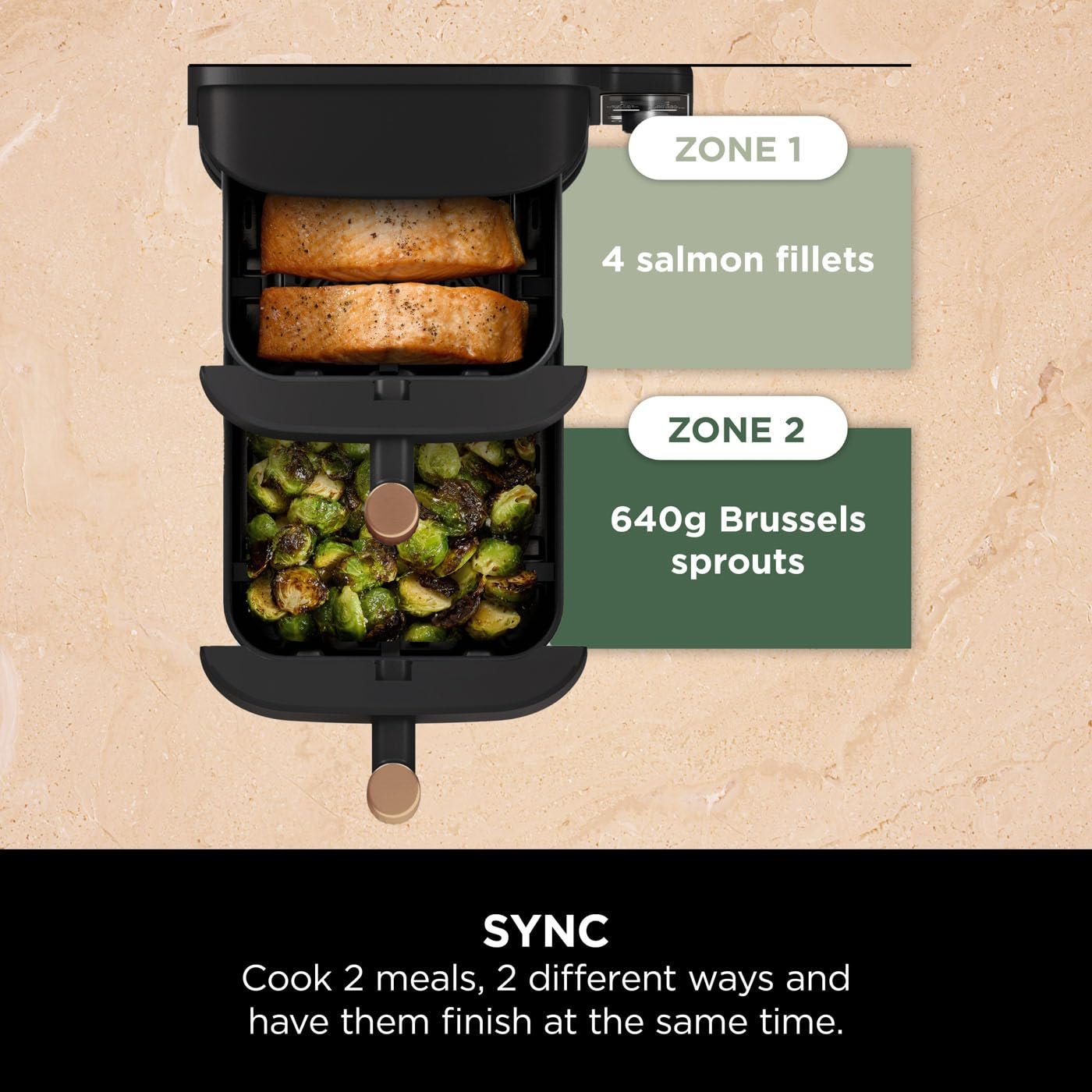 ZONE 1

4 salmon fillets

ZONE 2

640g Brussels sprouts

SYNC
Cook 2 meals, 2 different ways and have them finish at the same time.